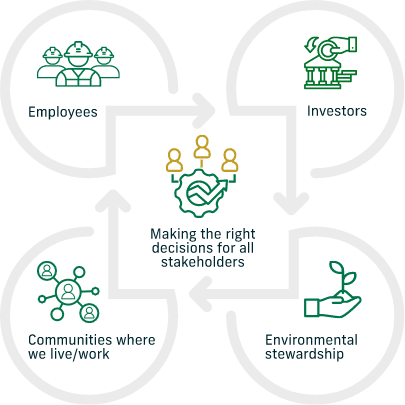 Employees

Investors

Making the right decisions for all stakeholders

Communities where we live/work

Environmental stewardship